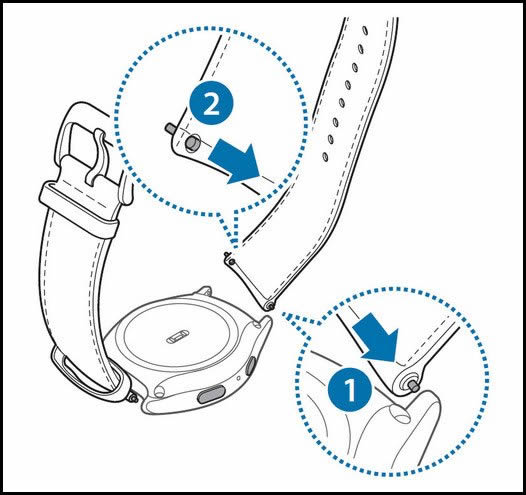 2

1